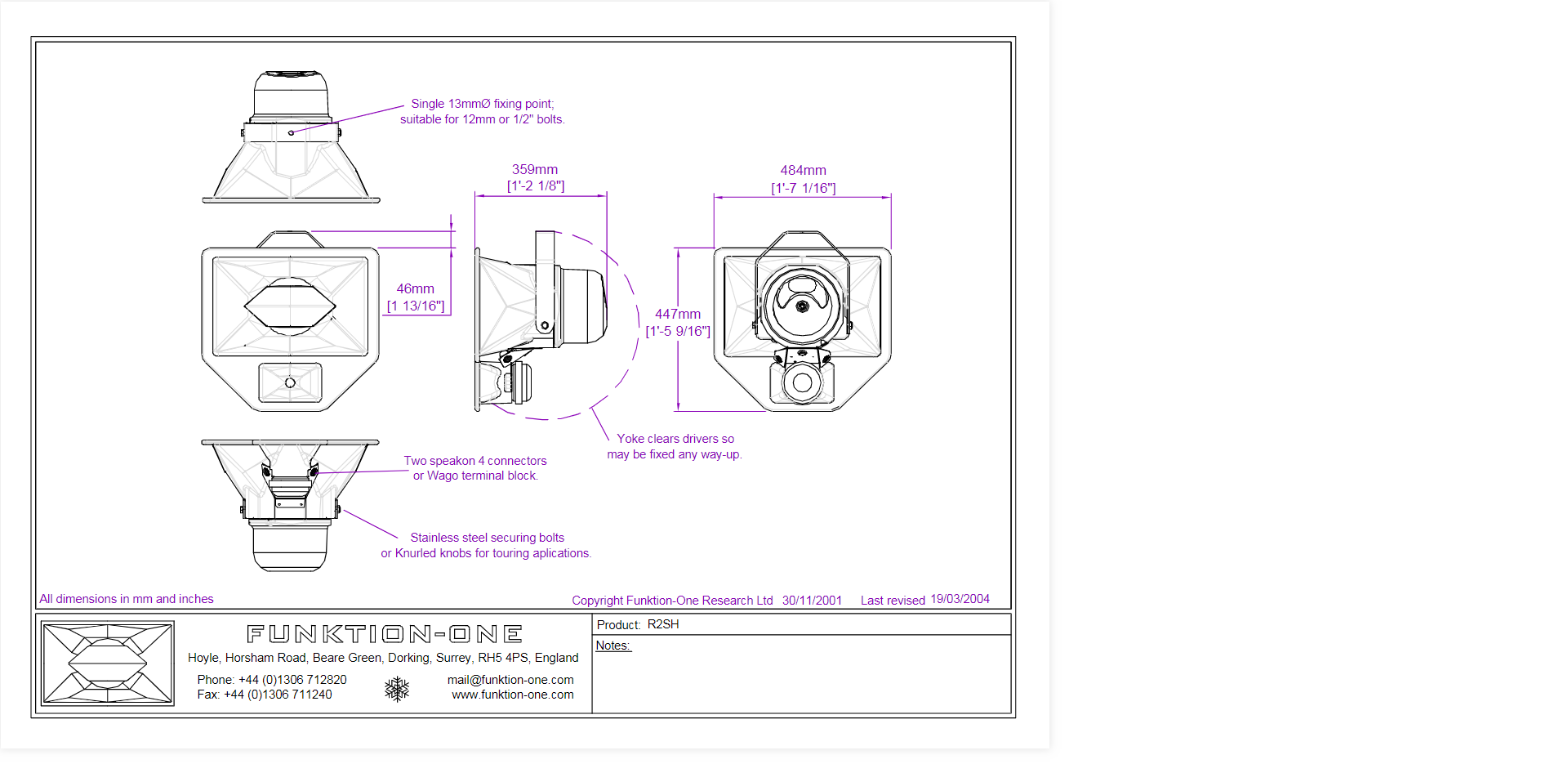 Single 13mmØ fixing point; suitable for 12mm or 1/2" bolts.

359mm
[1'-2 1/8"]

484mm
[1'-7 1/16"]

46mm
[1 13/16"]

447mm
[1'-5 9/16"]

Yoke clears drivers so may be fixed any way-up.

Two speakon 4 connectors or Wago terminal block.

Stainless steel securing bolts or Knurled knobs for touring aplications.

All dimensions in mm and inches

Copyright Funktion-One Research Ltd 30/11/2001 Last revised 19/03/2004

FUNKTION-ONE
Hoyle, Horsham Road, Beare Green, Dorking, Surrey, RH5 4PS, England
Phone: +44 (0)1306 712820
Fax: +44 (0)1306 711240
mail@funktion-one.com
www.funktion-one.com

Product: R2SH
Notes: