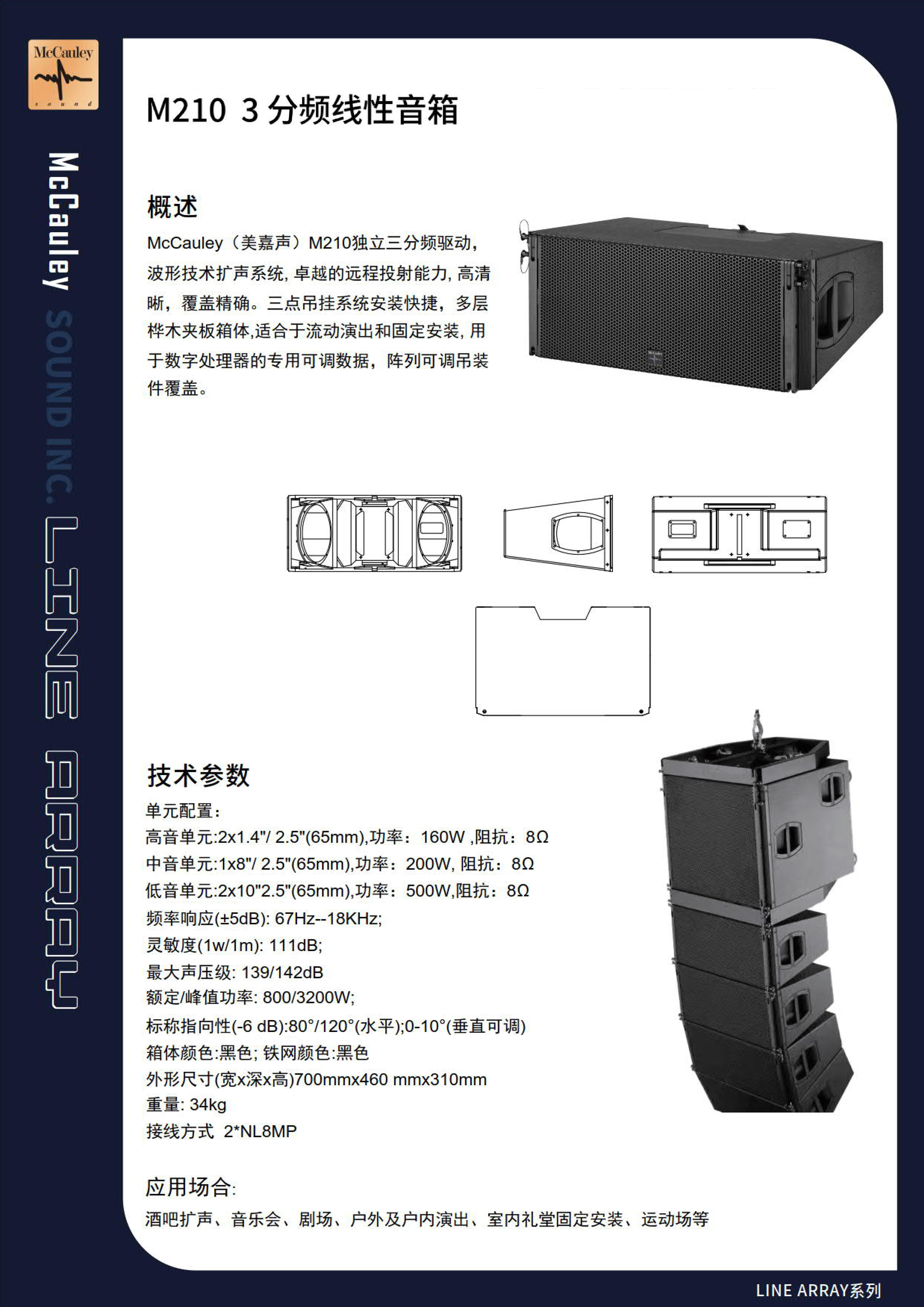 McCauley
sound

McCauley SOUND INC. LINE ARRAY

M210 3 分频线性音箱

概述

McCauley（美嘉声）M210独立三分频驱动，波形技术扩声系统, 卓越的远程投射能力, 高清晰，覆盖精确。三点吊挂系统安装快捷，多层桦木夹板箱体,适合于流动演出和固定安装, 用于数字处理器的专用可调数据，阵列可调吊装件覆盖。

技术参数

单元配置：
高音单元:2x1.4"/ 2.5"(65mm),功率：160W ,阻抗：8Ω
中音单元:1x8"/ 2.5"(65mm),功率：200W, 阻抗：8Ω
低音单元:2x10"2.5"(65mm),功率：500W,阻抗：8Ω
频率响应(±5dB): 67Hz--18KHz;
灵敏度(1w/1m): 111dB;
最大声压级: 139/142dB
额定/峰值功率: 800/3200W;
标称指向性(-6 dB):80°/120°(水平);0-10°(垂直可调)
箱体颜色:黑色; 铁网颜色:黑色
外形尺寸(宽x深x高)700mmx460 mmx310mm
重量: 34kg
接线方式 2*NL8MP

应用场合:
酒吧扩声、音乐会、剧场、户外及户内演出、室内礼堂固定安装、运动场等

LINE ARRAY系列