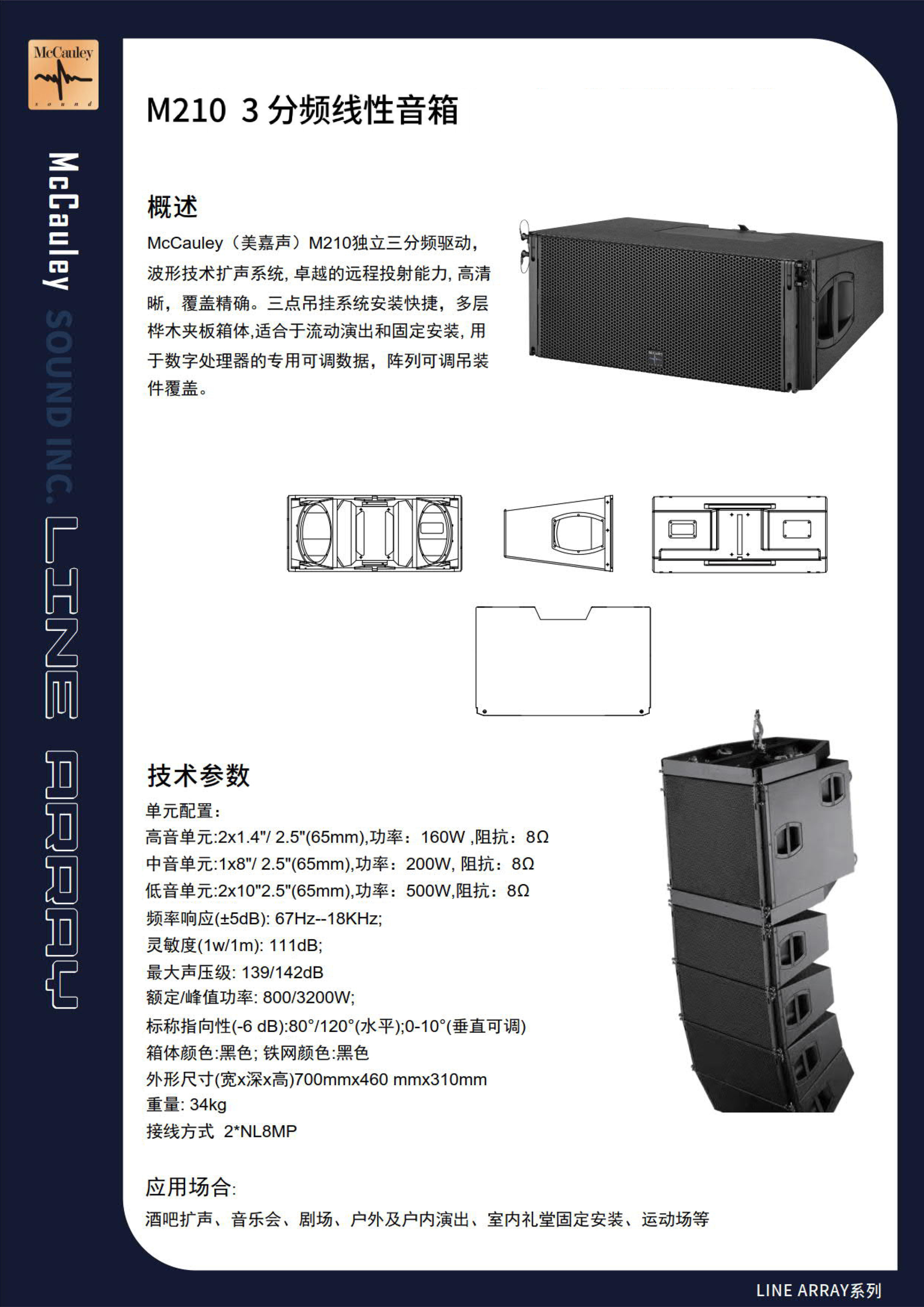 McCauley
sound

McCauley SOUND INC. LINE ARRAY

M210 3 分频线性音箱

概述

McCauley（美嘉声）M210独立三分频驱动，波形技术扩声系统, 卓越的远程投射能力, 高清晰，覆盖精确。三点吊挂系统安装快捷，多层桦木夹板箱体,适合于流动演出和固定安装, 用于数字处理器的专用可调数据，阵列可调吊装件覆盖。

技术参数

单元配置：
高音单元:2x1.4"/ 2.5"(65mm),功率：160W ,阻抗：8Ω
中音单元:1x8"/ 2.5"(65mm),功率：200W, 阻抗：8Ω
低音单元:2x10"2.5"(65mm),功率：500W,阻抗：8Ω
频率响应(±5dB): 67Hz--18KHz;
灵敏度(1w/1m): 111dB;
最大声压级: 139/142dB
额定/峰值功率: 800/3200W;
标称指向性(-6 dB):80°/120°(水平);0-10°(垂直可调)
箱体颜色:黑色; 铁网颜色:黑色
外形尺寸(宽x深x高)700mmx460 mmx310mm
重量: 34kg
接线方式 2*NL8MP

应用场合:
酒吧扩声、音乐会、剧场、户外及户内演出、室内礼堂固定安装、运动场等

LINE ARRAY系列